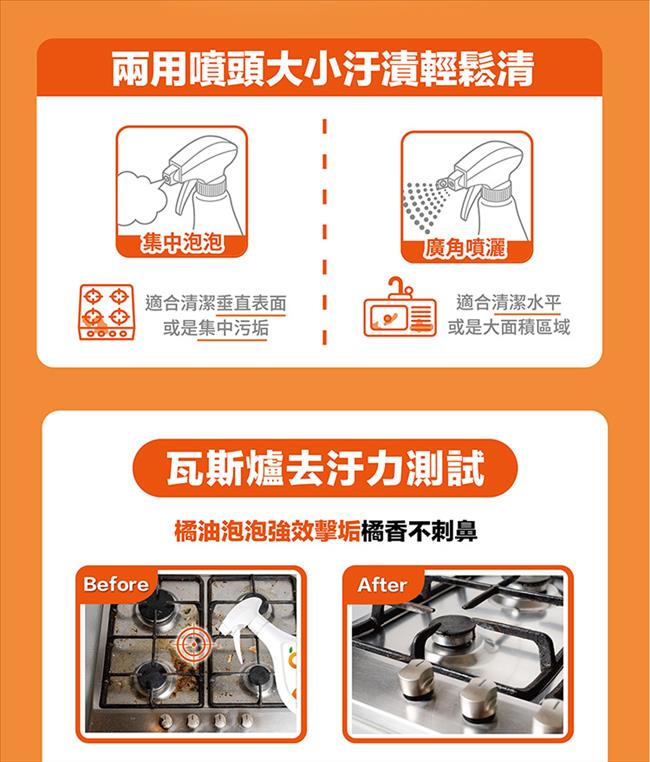 兩用噴頭大小汙漬輕鬆清

集中泡泡

適合清潔垂直表面
或是集中污垢

廣角噴灑

適合清潔水平
或是大面積區域

瓦斯爐去汙力測試

橘油泡泡強效擊垢橘香不刺鼻

Before

After